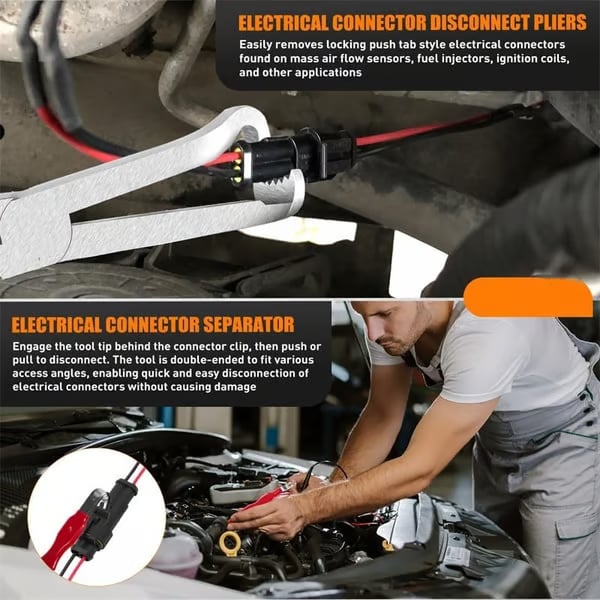 ELECTRICAL CONNECTOR DISCONNECT PLIERS

Easily removes locking push tab style electrical connectors found on mass air flow sensors, fuel injectors, ignition coils, and other applications

ELECTRICAL CONNECTOR SEPARATOR

Engage the tool tip behind the connector clip, then push or pull to disconnect. The tool is double-ended to fit various access angles, enabling quick and easy disconnection of electrical connectors without causing damage