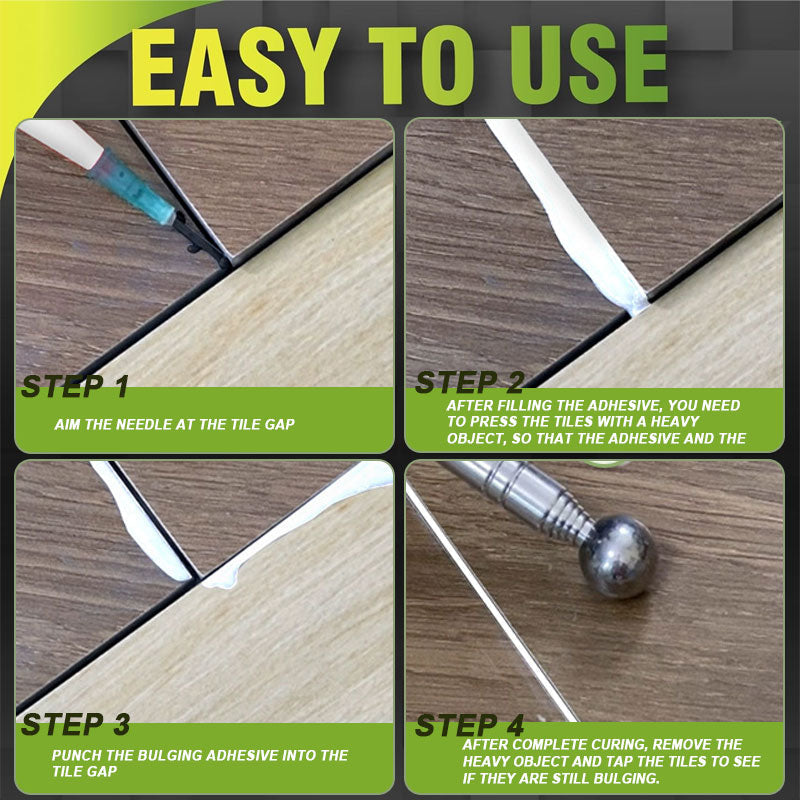 EASY TO USE

STEP 1

AIM THE NEEDLE AT THE TILE GAP

STEP 2

AFTER FILLING THE ADHESIVE, YOU NEED TO PRESS THE TILES WITH A HEAVY OBJECT, SO THAT THE ADHESIVE AND THE

STEP 3

PUNCH THE BULGING ADHESIVE INTO THE TILE GAP

STEP 4

AFTER COMPLETE CURING, REMOVE THE HEAVY OBJECT AND TAP THE TILES TO SEE IF THEY ARE STILL BULGING.